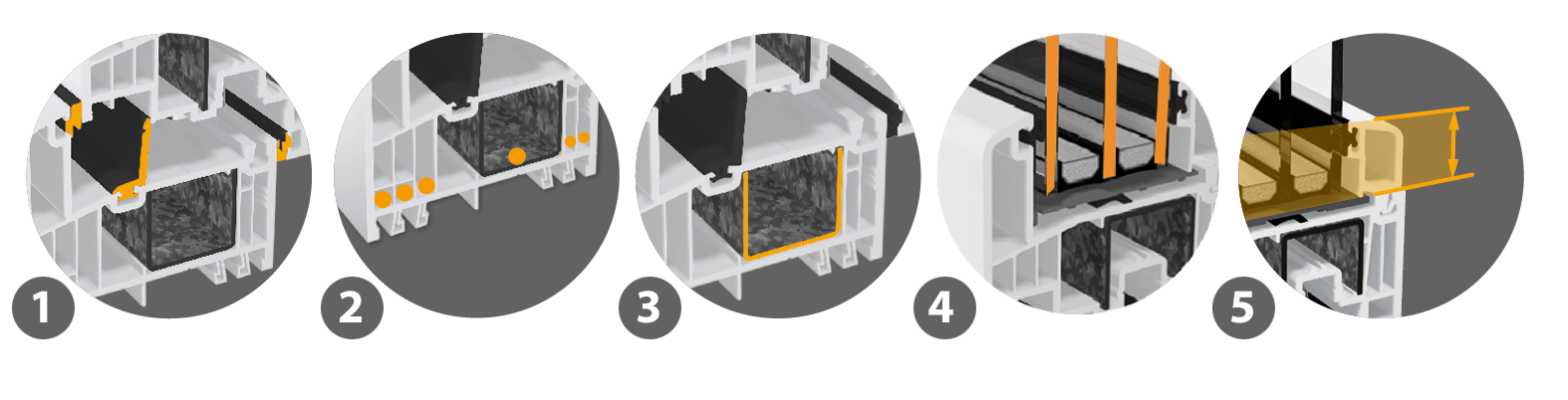 1 2 3 4 5